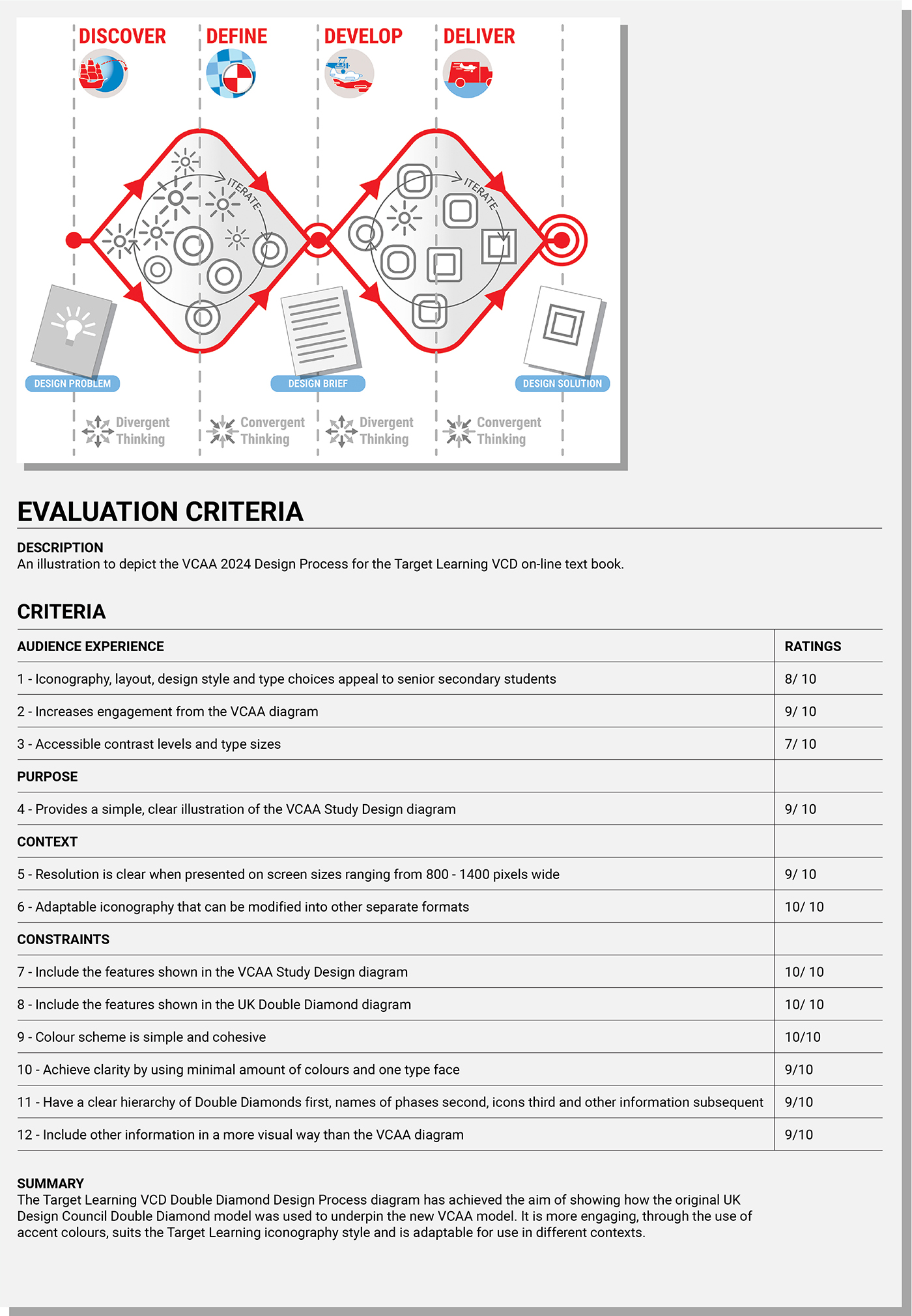 DISCOVER DEFINE DEVELOP DELIVER

ITERATE

ITERATE

DESIGN PROBLEM

DESIGN BRIEF

DESIGN SOLUTION

Divergent Thinking

Convergent Thinking

Divergent Thinking

Convergent Thinking

EVALUATION CRITERIA

DESCRIPTION
An illustration to depict the VCAA 2024 Design Process for the Target Learning VCD on-line text book.

CRITERIA

| AUDIENCE EXPERIENCE | RATINGS |
|---|---|
| 1 - Iconography, layout, design style and type choices appeal to senior secondary students | 8/ 10 |
| 2 - Increases engagement from the VCAA diagram | 9/ 10 |
| 3 - Accessible contrast levels and type sizes | 7/ 10 |
| PURPOSE | |
| 4 - Provides a simple, clear illustration of the VCAA Study Design diagram | 9/ 10 |
| CONTEXT | |
| 5 - Resolution is clear when presented on screen sizes ranging from 800 - 1400 pixels wide | 9/ 10 |
| 6 - Adaptable iconography that can be modified into other separate formats | 10/ 10 |
| CONSTRAINTS | |
| 7 - Include the features shown in the VCAA Study Design diagram | 10/ 10 |
| 8 - Include the features shown in the UK Double Diamond diagram | 10/ 10 |
| 9 - Colour scheme is simple and cohesive | 10/10 |
| 10 - Achieve clarity by using minimal amount of colours and one type face | 9/10 |
| 11 - Have a clear hierarchy of Double Diamonds first, names of phases second, icons third and other information subsequent | 9/10 |
| 12 - Include other information in a more visual way than the VCAA diagram | 9/10 |

SUMMARY
The Target Learning VCD Double Diamond Design Process diagram has achieved the aim of showing how the original UK Design Council Double Diamond model was used to underpin the new VCAA model. It is more engaging, through the use of accent colours, suits the Target Learning iconography style and is adaptable for use in different contexts.