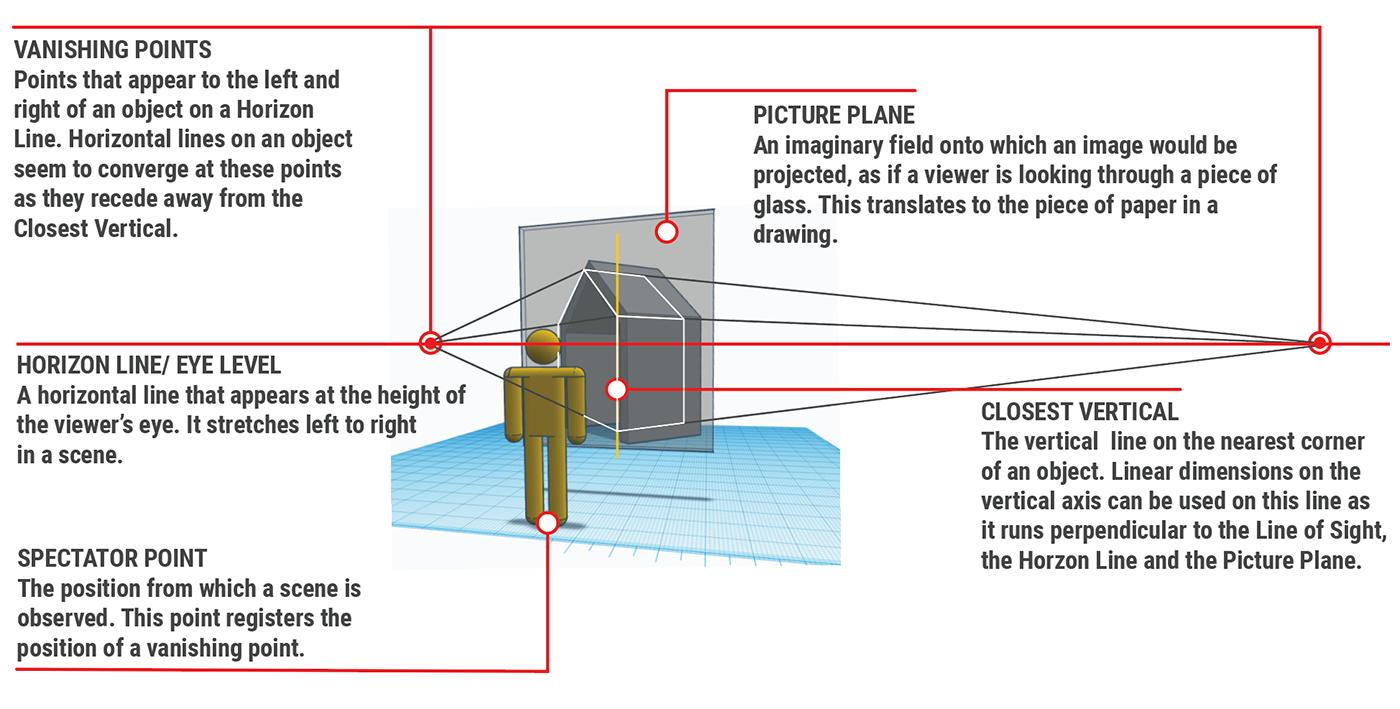 VANISHING POINTS
Points that appear to the left and right of an object on a Horizon Line. Horizontal lines on an object seem to converge at these points as they recede away from the Closest Vertical.

PICTURE PLANE
An imaginary field onto which an image would be projected, as if a viewer is looking through a piece of glass. This translates to the piece of paper in a drawing.

HORIZON LINE/ EYE LEVEL
A horizontal line that appears at the height of the viewer's eye. It stretches left to right in a scene.

CLOSEST VERTICAL
The vertical line on the nearest corner of an object. Linear dimensions on the vertical axis can be used on this line as it runs perpendicular to the Line of Sight, the Horzon Line and the Picture Plane.

SPECTATOR POINT
The position from which a scene is observed. This point registers the position of a vanishing point.